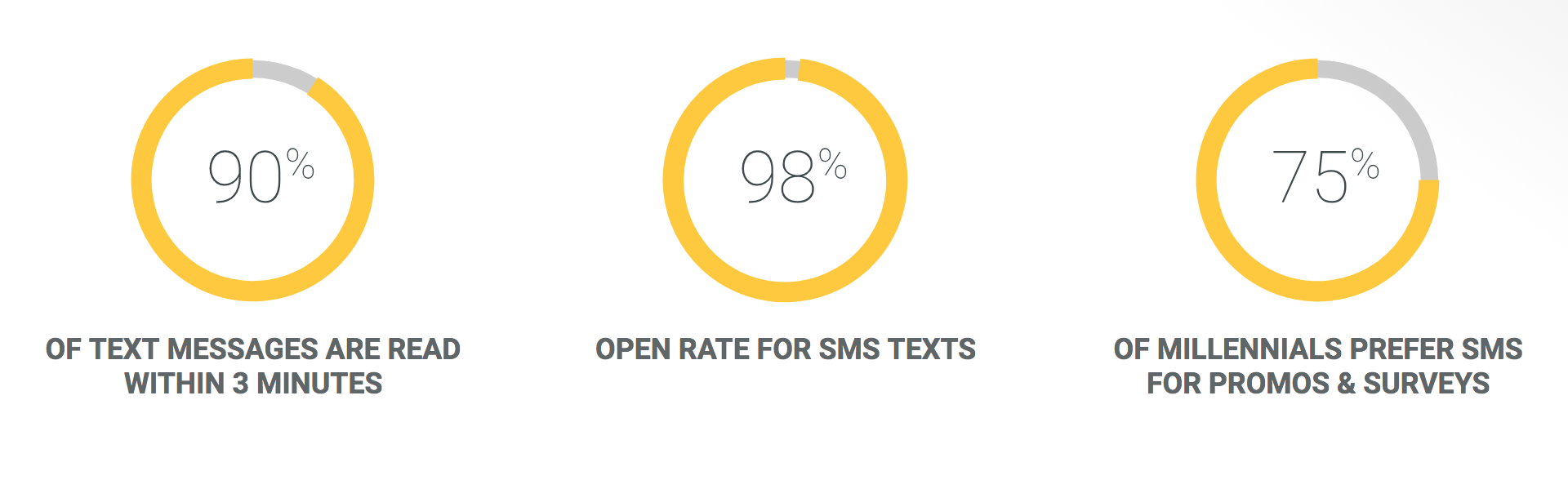 90%

OF TEXT MESSAGES ARE READ WITHIN 3 MINUTES

98%

OPEN RATE FOR SMS TEXTS

75%

OF MILLENNIALS PREFER SMS FOR PROMOS & SURVEYS